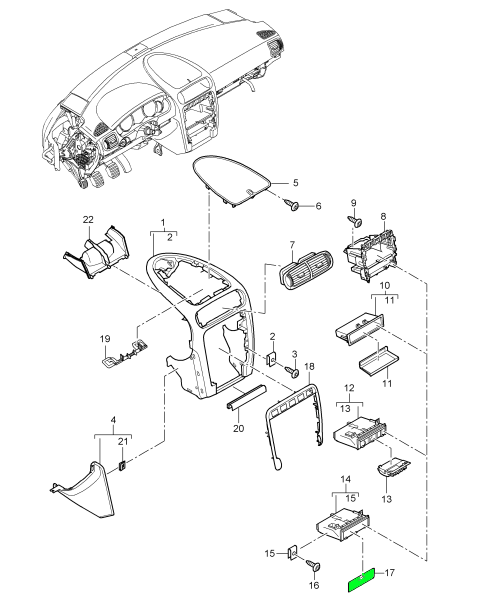 5
6
9
8
22
1
2
7
10
11
19
2
3
18
11
12
13
20
4
21
13
14
15
15
16
17