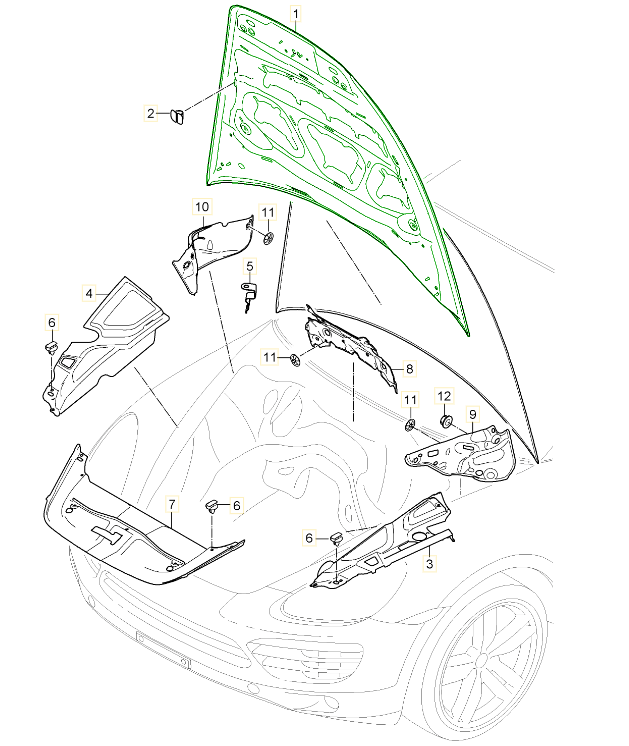 1
2
10
11
5
4
6
11
8
11
12
9
7
6
6
3