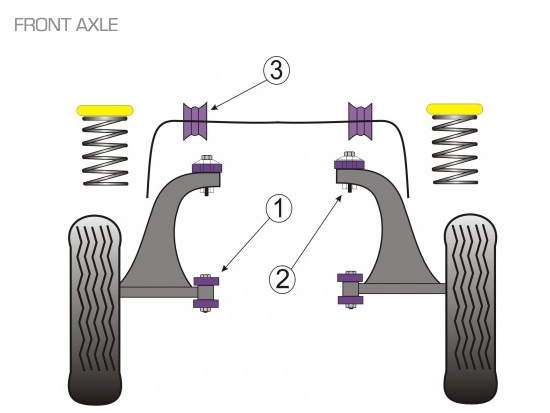 FRONT AXLE

3

1

2