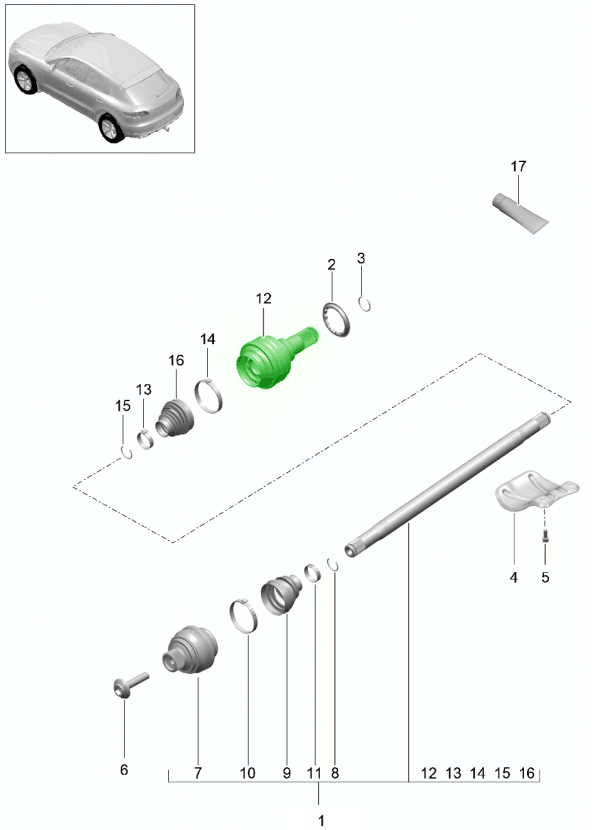 17

2
3
12
14
16
13
15

4
5

6
7
10
9
11
8
12
13
14
15
16
1