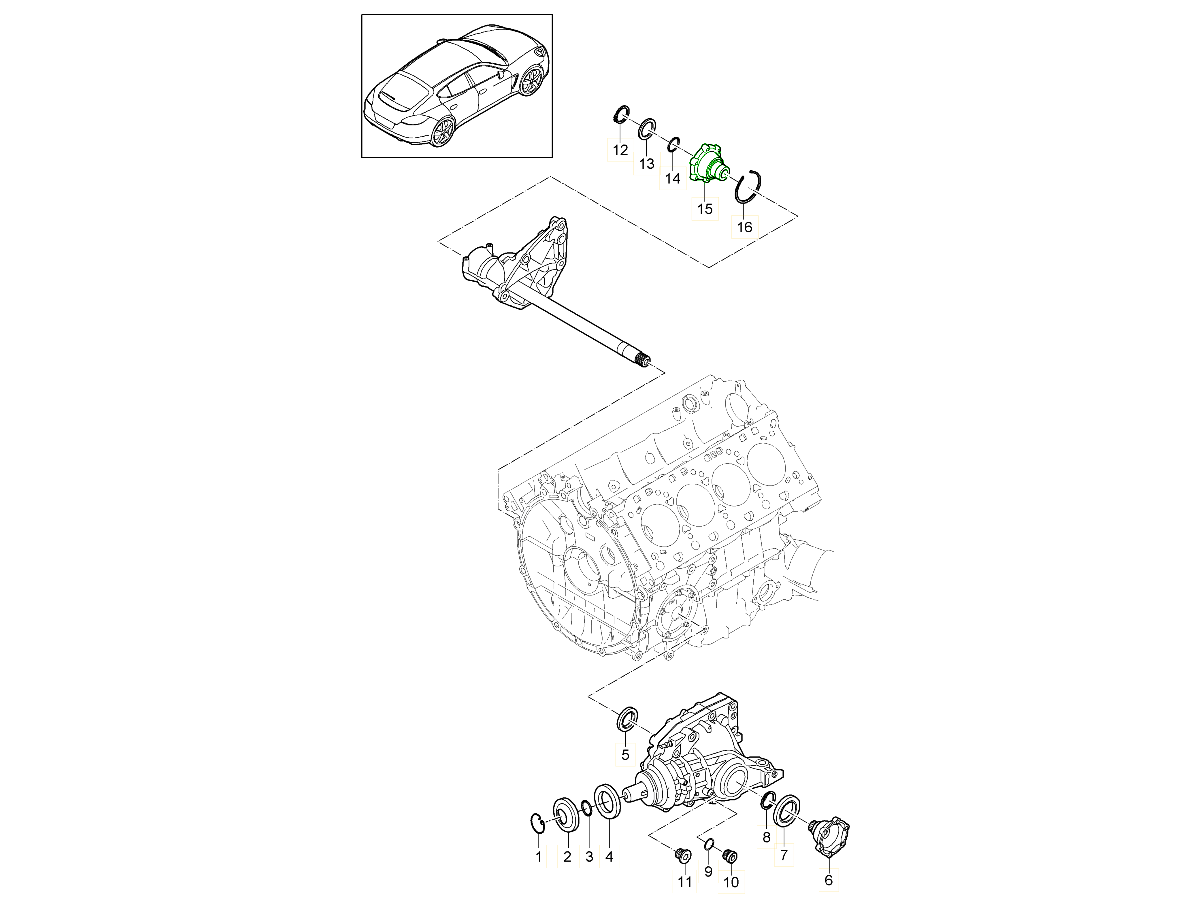 12
13
14
15
16
5
1
2
3
4
11
9
10
8
7
6