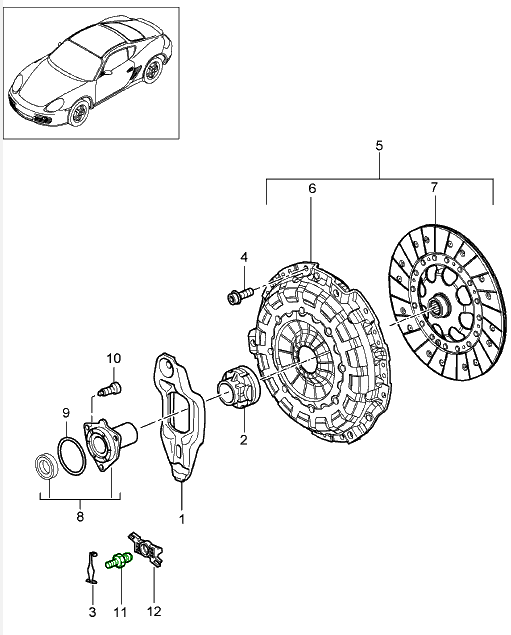 5
6
7
4
10
9
2
8
1
3
11
12