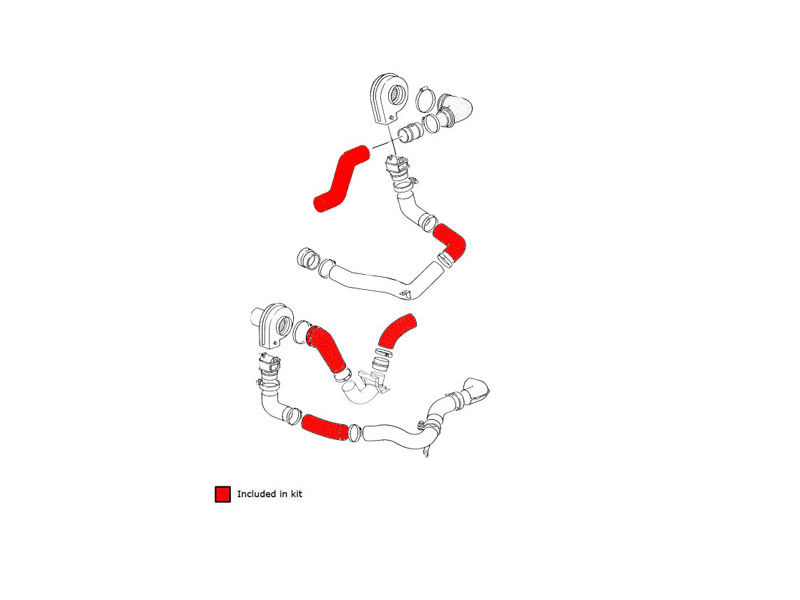 Included in kit