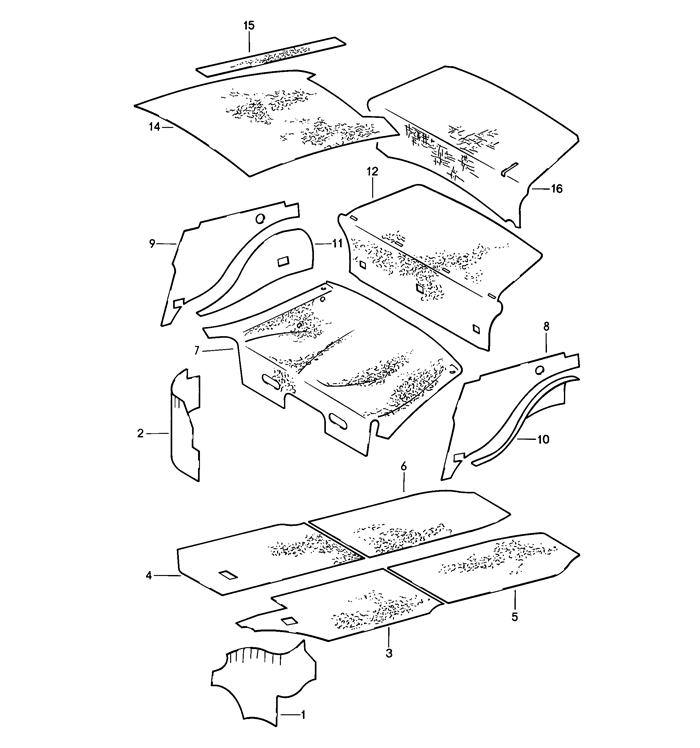 15
14
16
12
9
11
7
8
2
10
6
4
5
3
1