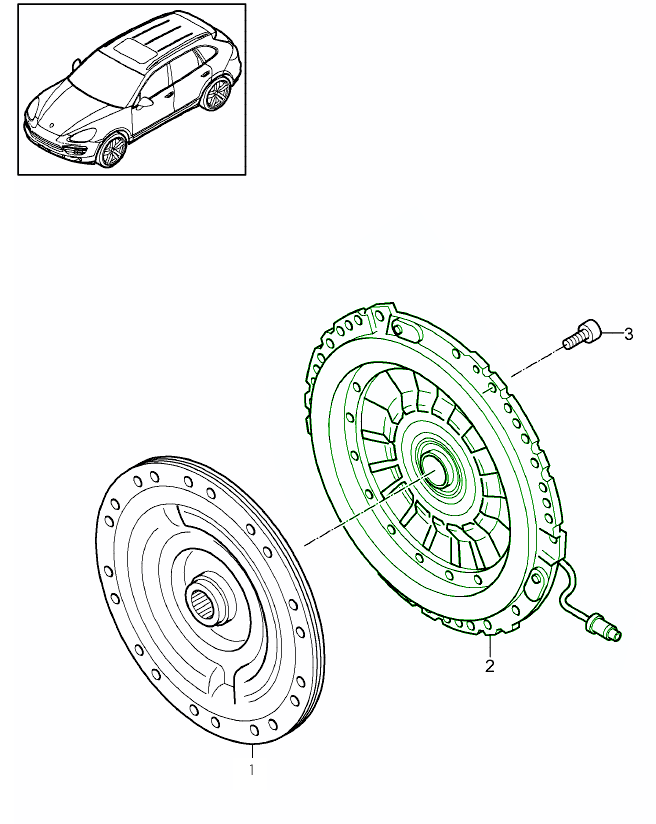 3

2

1