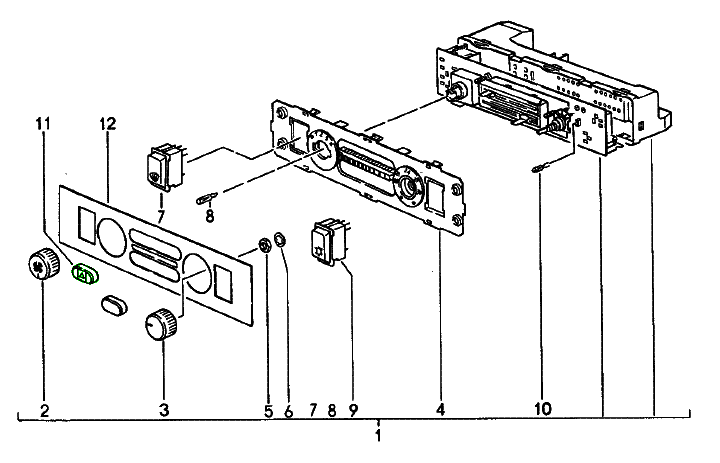 11
12
7
8
2
3
5
6
7
8
9
4
10
1