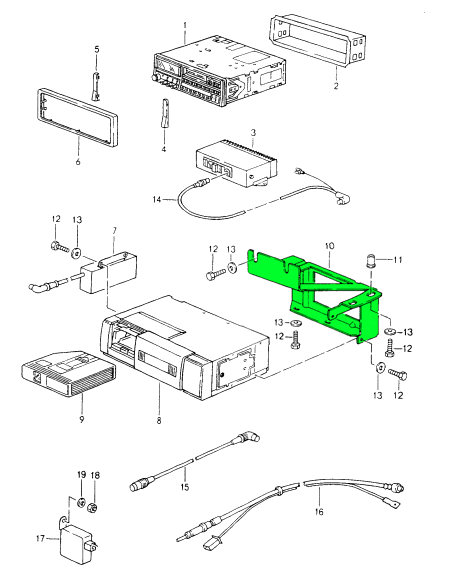 1
2
5
6
4
3
14
12
13
7
12
13
10
11
13
12
13
12
13
12
9
8
15
19
18
17
16