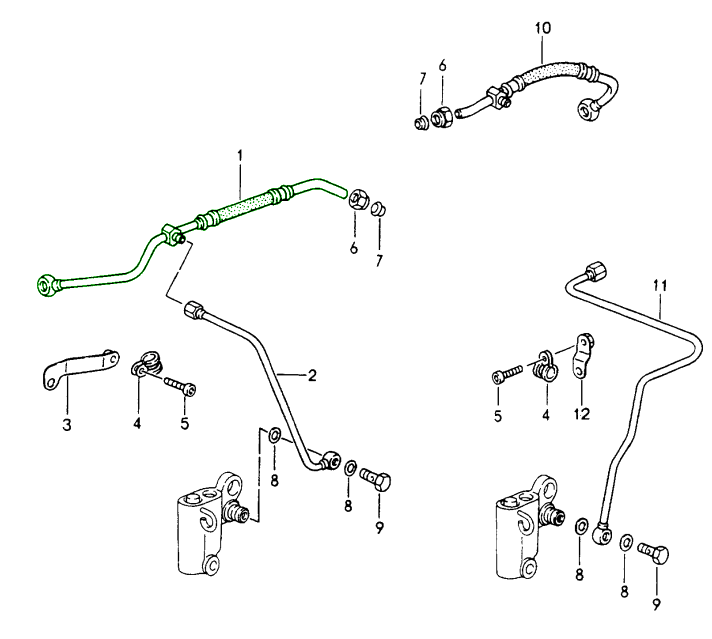 10
7
6
1
6
7
11
2
3
4
5
5
4
12
8
8
9
8
8
9