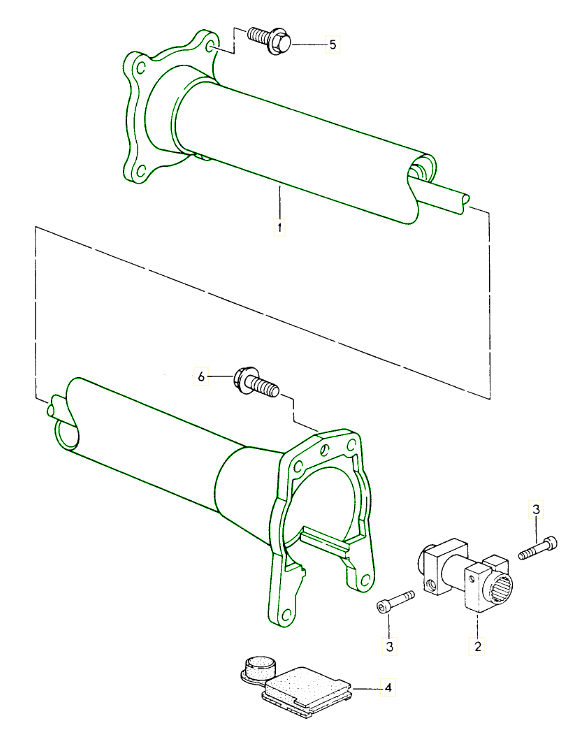 5
1
6
3
3
2
4