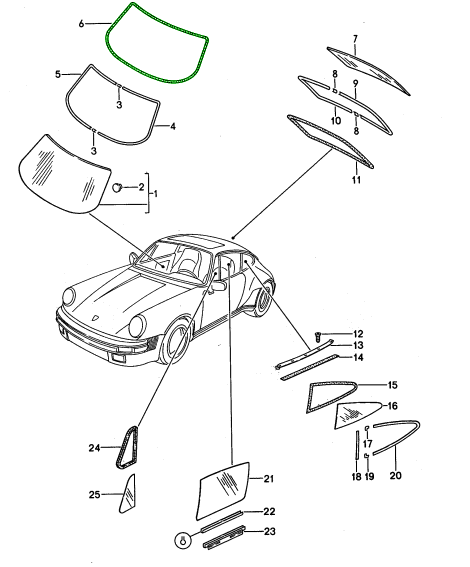 6
5
3
4
3
2
1
7
8
9
10
8
11
12
13
14
15
16
17
18
19
20
24
25
21
22
23