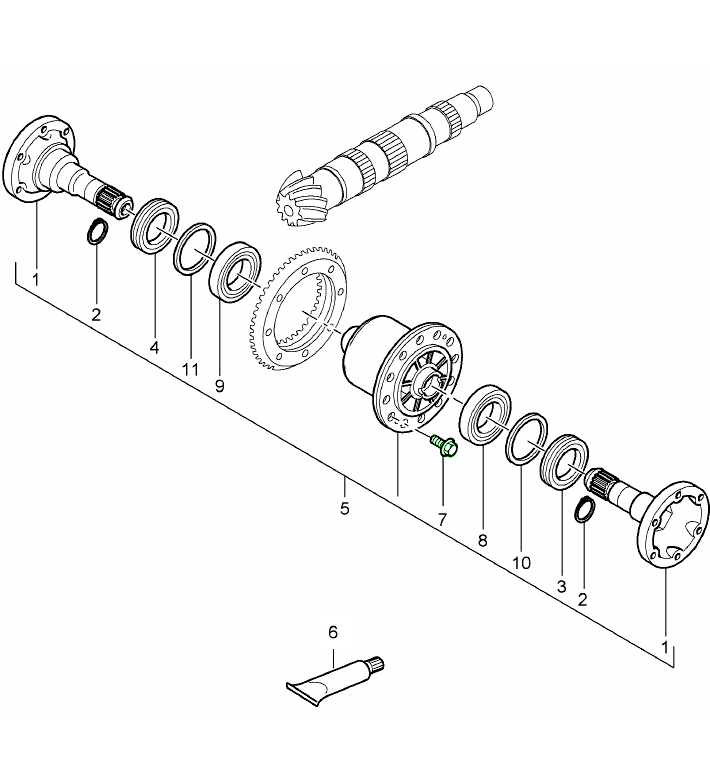 1
2
4
11
9
5
7
8
10
3
2
1
6