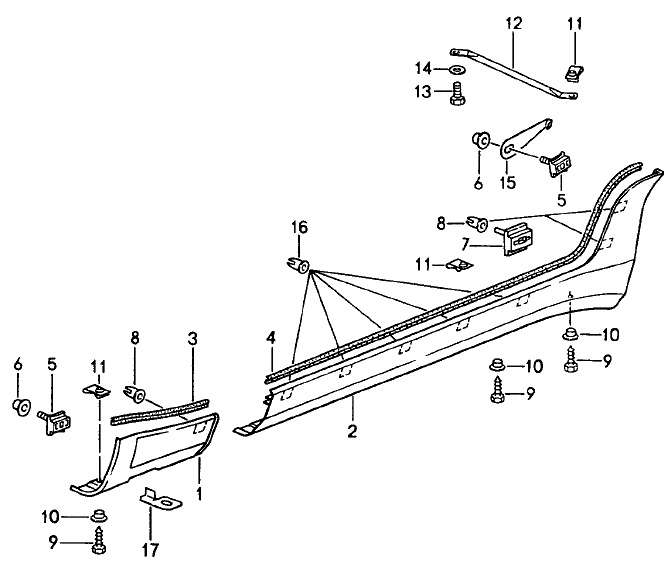 12
11
14
13
6
15
5
16
8
7
11
4
10
9
10
9
2
6
5
11
8
3
1
10
9
17