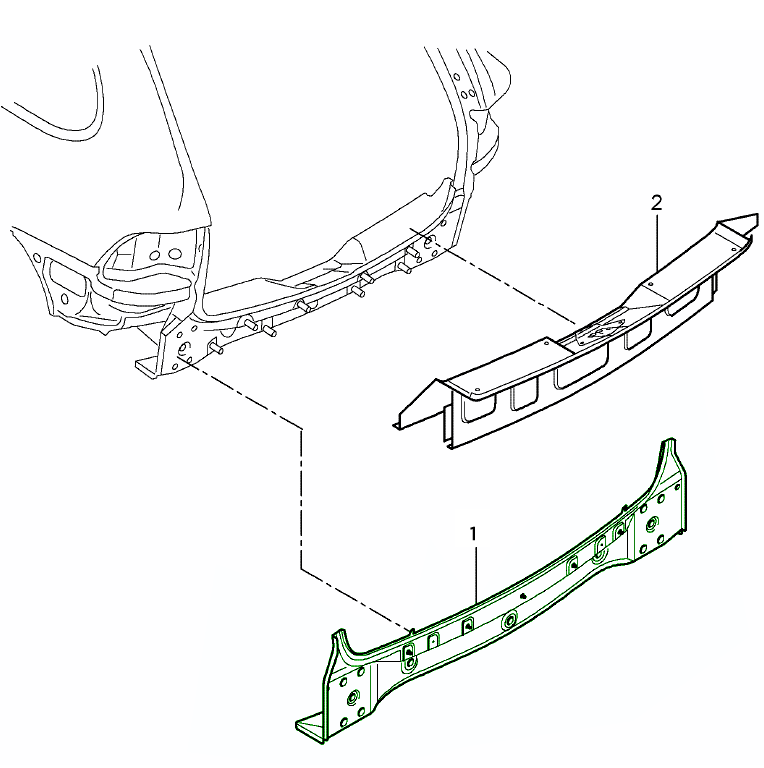 2

1