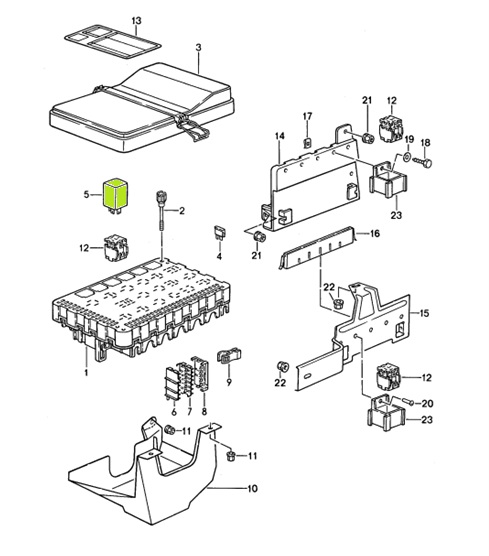 13
3
21
12
17
14
19
18
5
2
23
12
4
21
16
22
15
1
9
22
12
6
7
8
20
23
11
11
10