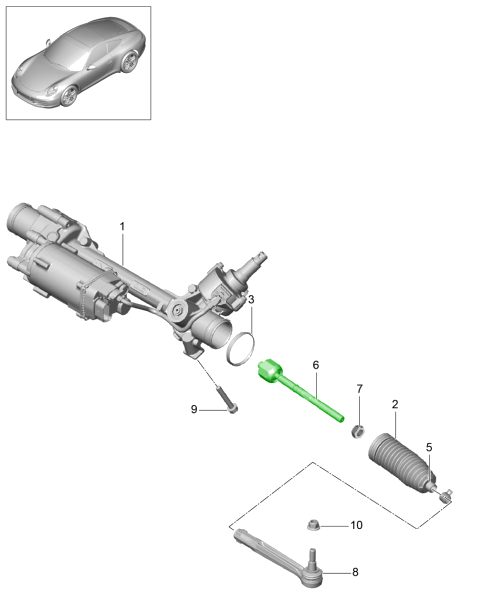 1
3
6
7
2
5
9
10
8