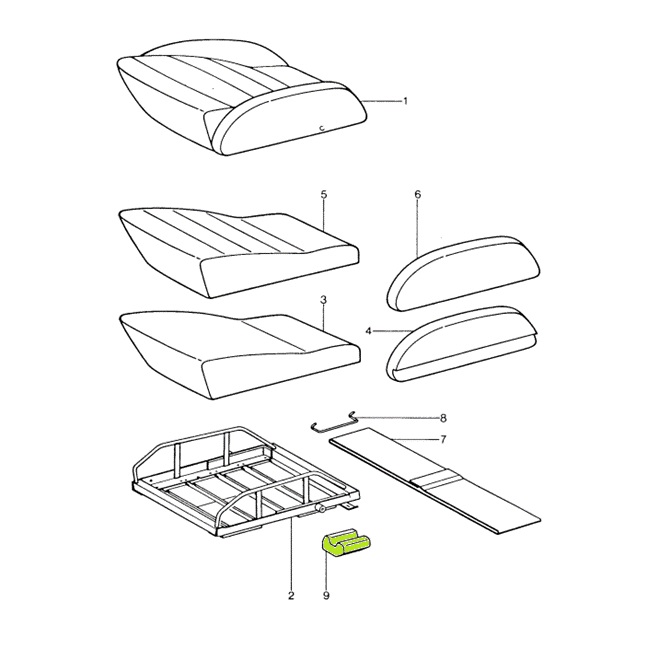 1
c
5
6
3
4
8
7
2
9