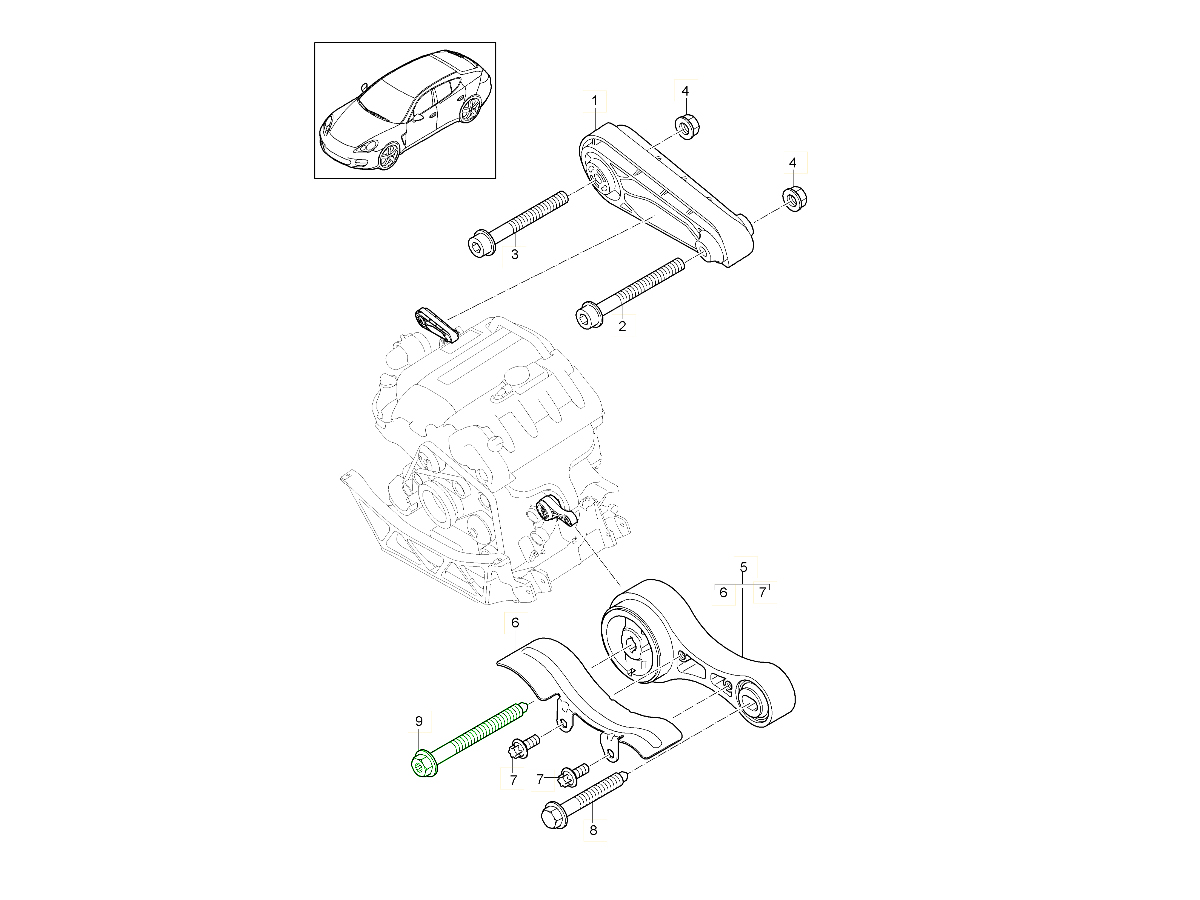 1
4
4
3
2
5
6
7
6
9
7
7
8