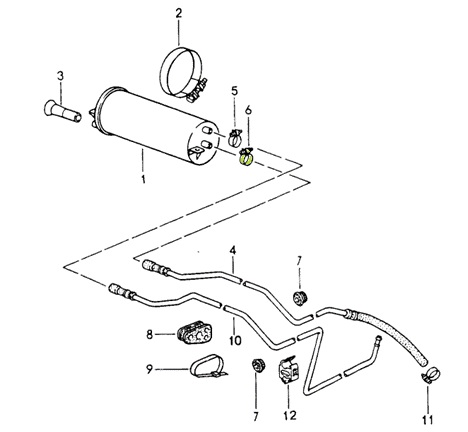 2
3
5
6
1
4
7
8
10
9
7
12
11