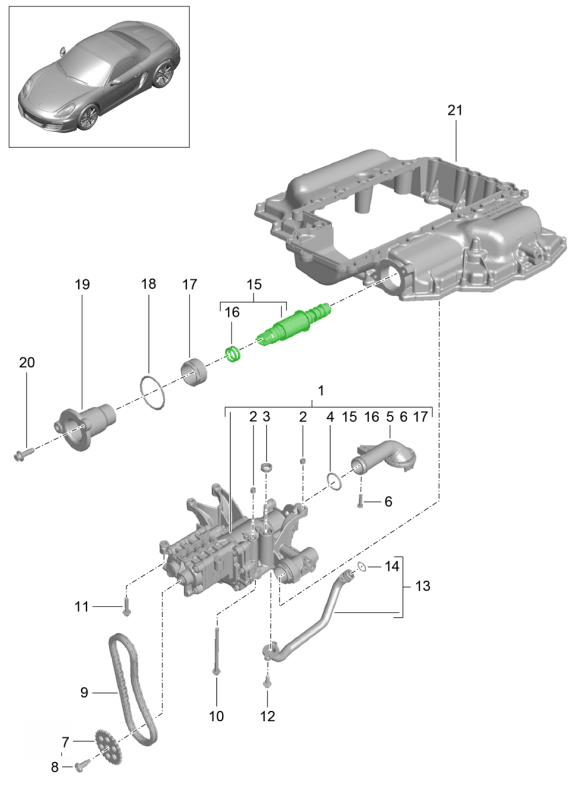 21

19
18
17
15
16

20

1
2 3 2 4 15 16 5 6 17

6

14
13
11

9

10
12
7
8