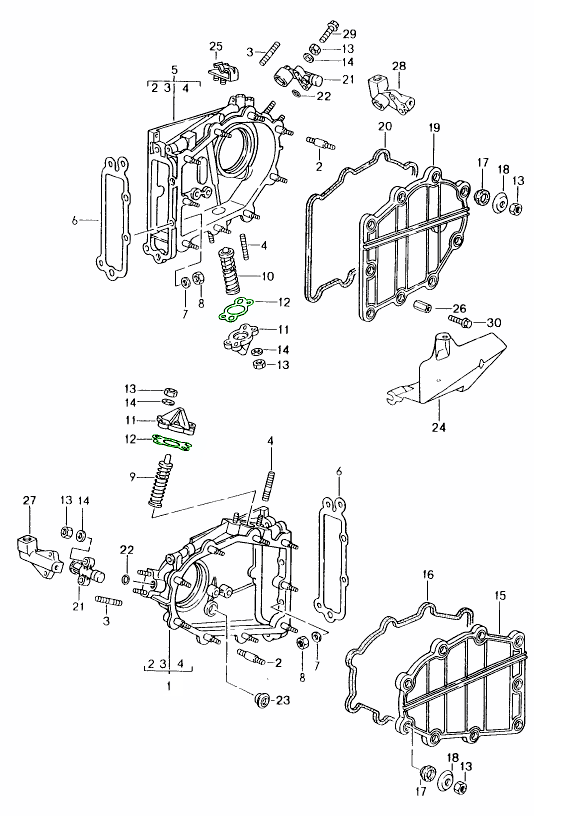 25
3
29
13
14
21
22
28
5
2 3 4
20
19
2
17
18
13
6
4
10
7
8
12
11
14
13
26
30
24
13
14
11
12
9
4
6
27
13
14
22
21
3
16
15
2 3 4
1
2
8
7
23
17
18
13