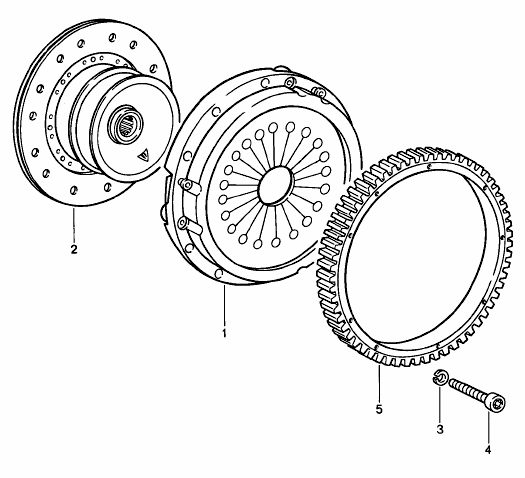 2

1

5

3

4