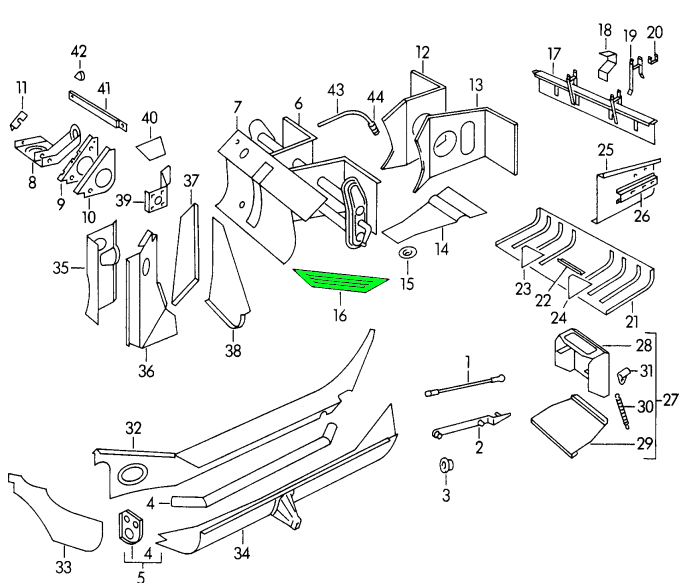 42
11
41
40
8
9
10
39
37
35
36
38
7
6
43
44
12
13
14
15
16
18
19
20
17
25
26
23
22
24
21
28
31
30
27
29
1
2
3
32
4
33
4
5
34