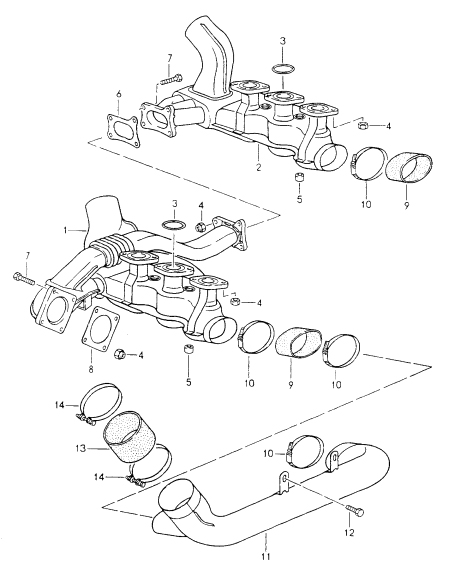 3
7
6
4
2
5
10
9
3
4
1
7
4
8
4
5
10
9
10
14
13
14
10
12
11