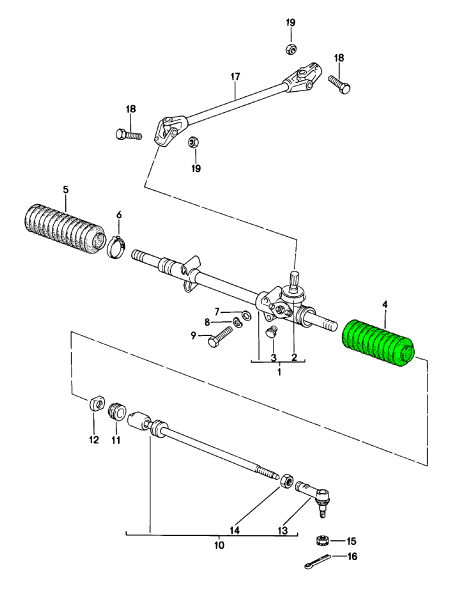 19
18
17
18
19
5
6
4
7
8
9
3
2
1
12
11
14
13
10
15
16