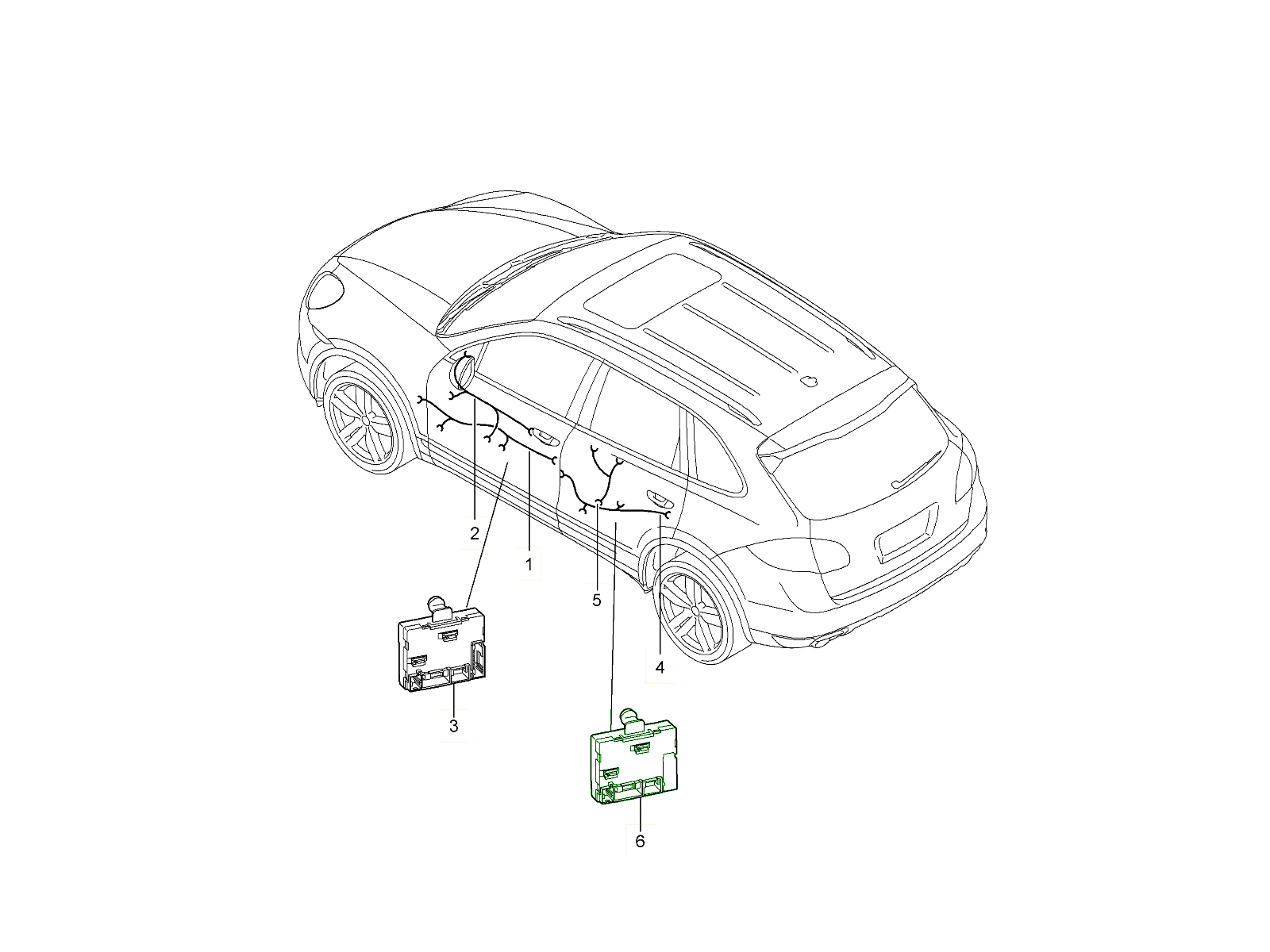 2
1
5
4
3
6