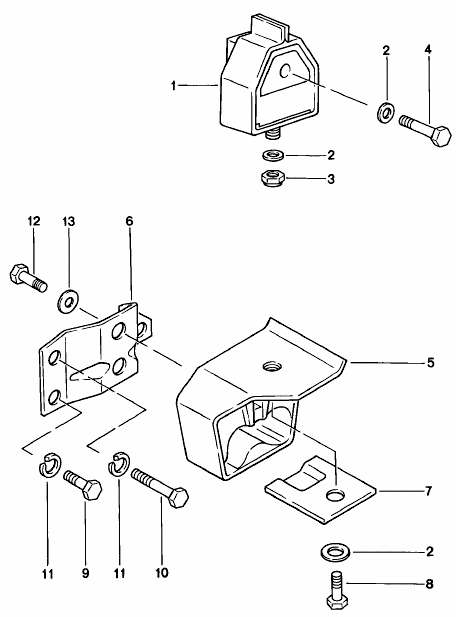 1
2
4
2
3
12
13
6
5
7
11
9
11
10
2
8