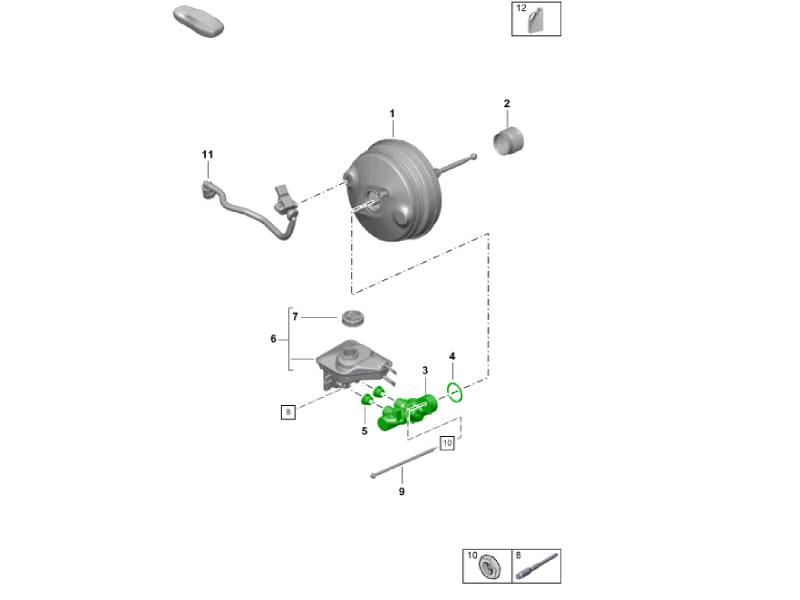 12

1

2

11

7

6

3

4

8

5

10

9

10

8