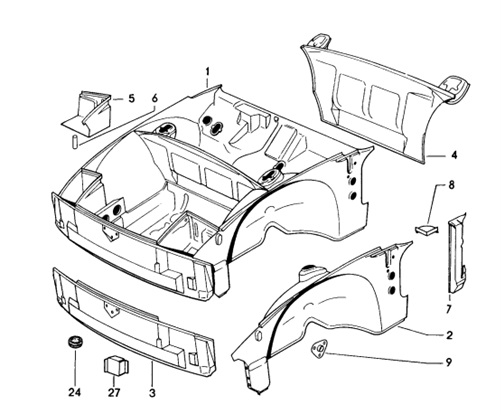 1
5
6
4
8
7
2
9
24
27
3