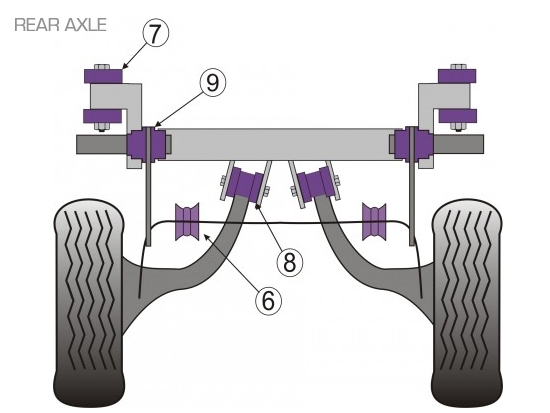 REAR AXLE

7

9

8

6