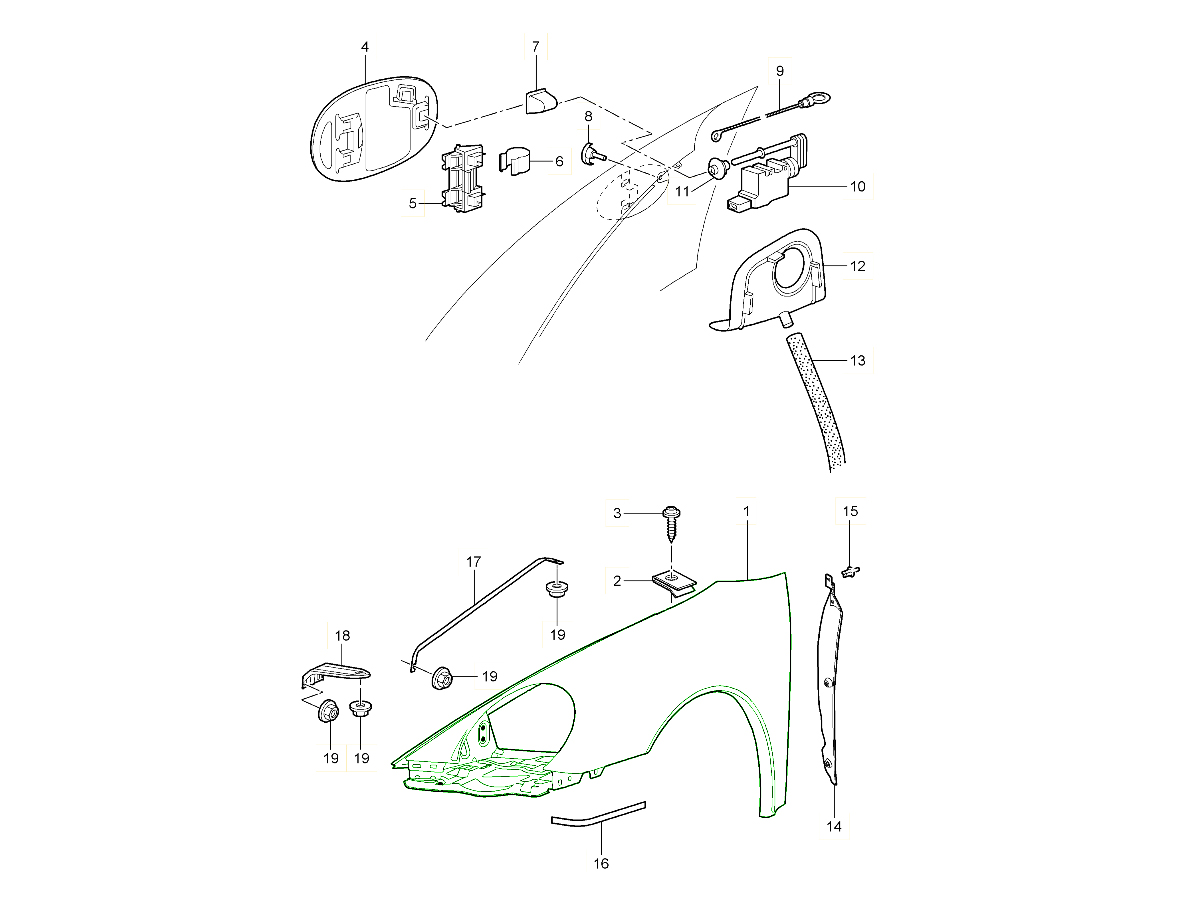 4
7
9
8
6
5
11
10
12
13
3
1
15
17
2
19
18
19
19
19
14
16