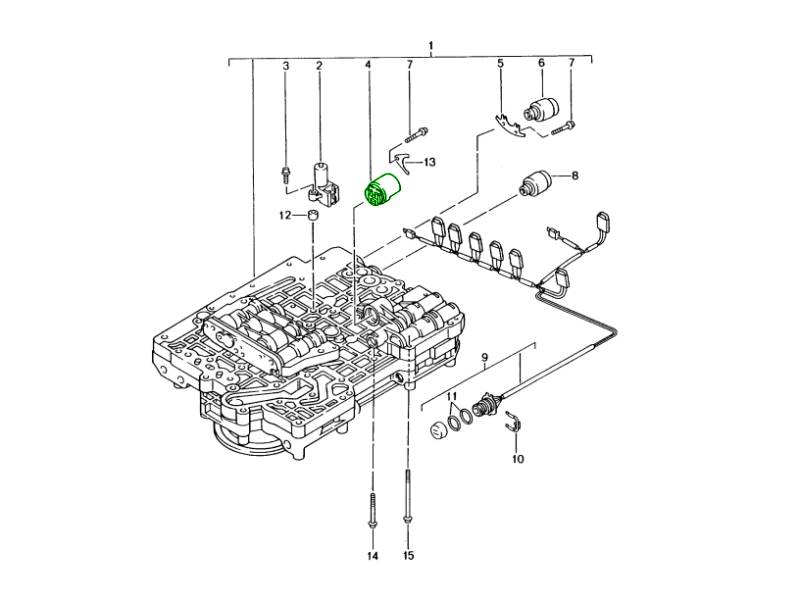 1
3
2
4
7
5
6
7
13
8
12
9
11
10
14
15