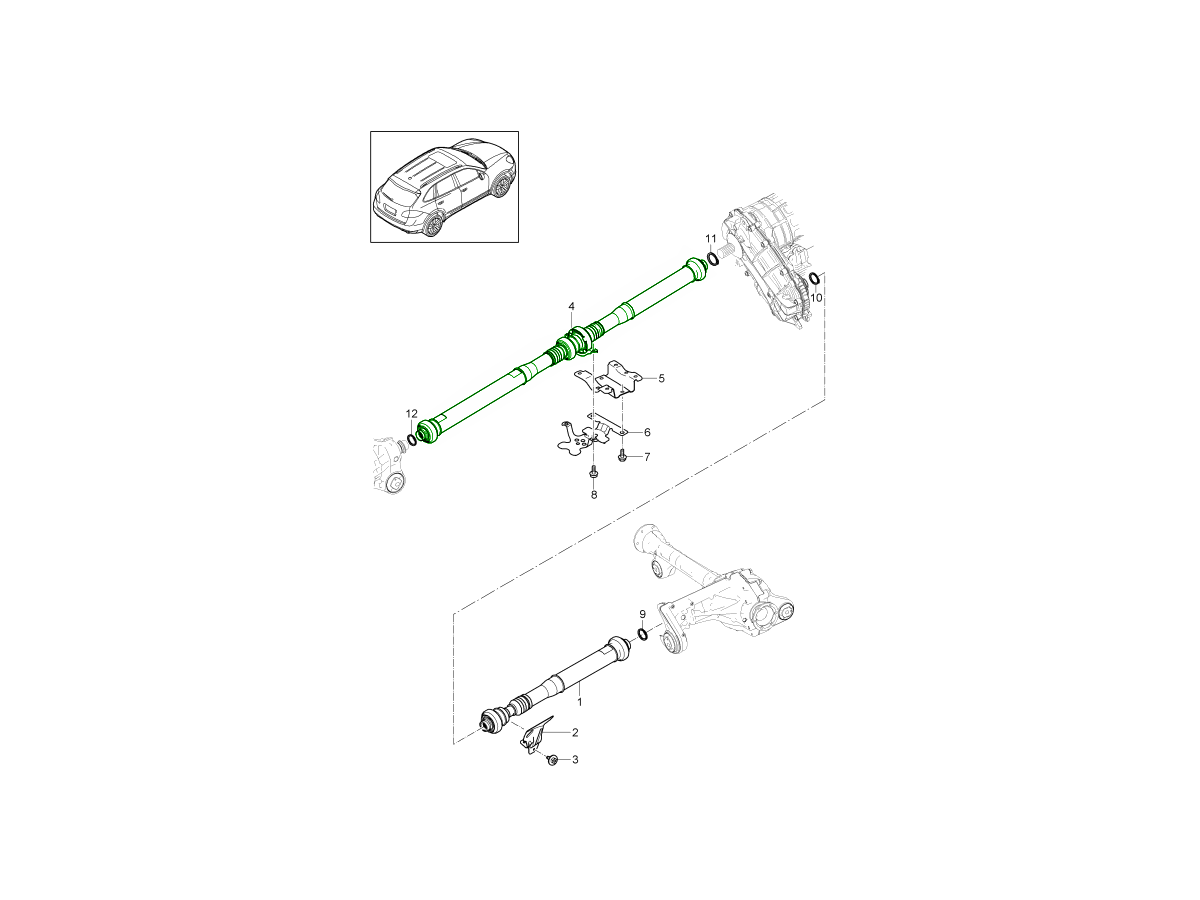 11
10
4
5
12
6
7
8
9
1
2
3