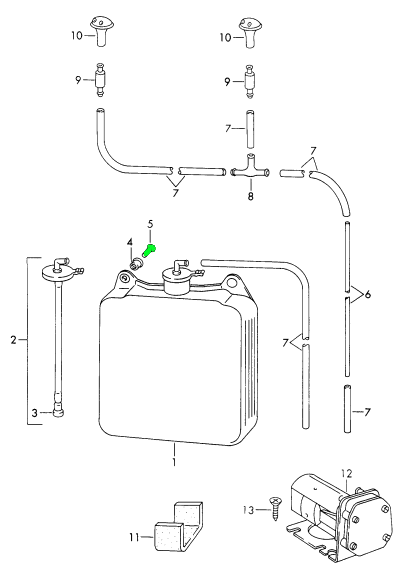 10
10
9
9
7
7
7
8
5
4
6
2
7
3
7
1
12
13
11