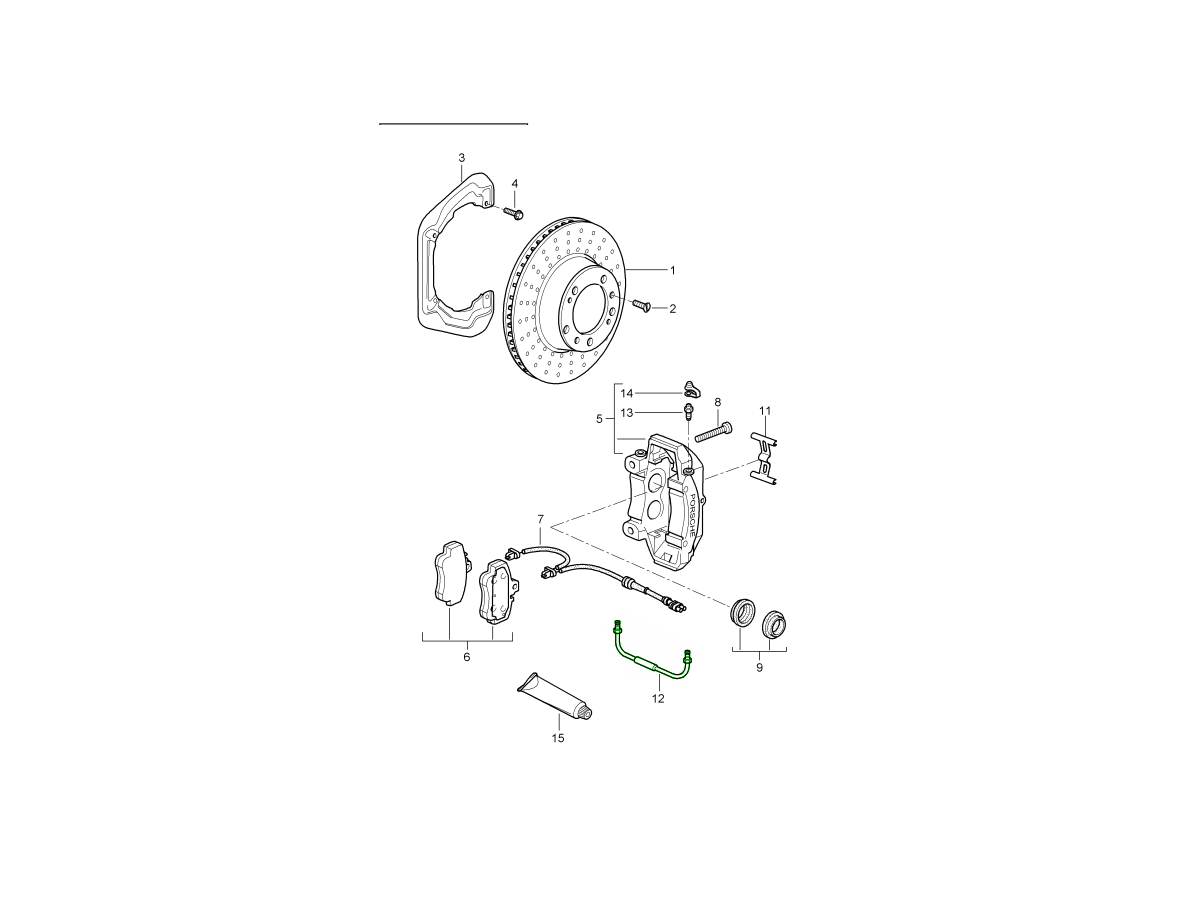 3
4
1
2
14
13
5
8
11
PORSCHE
7
6
9
12
15