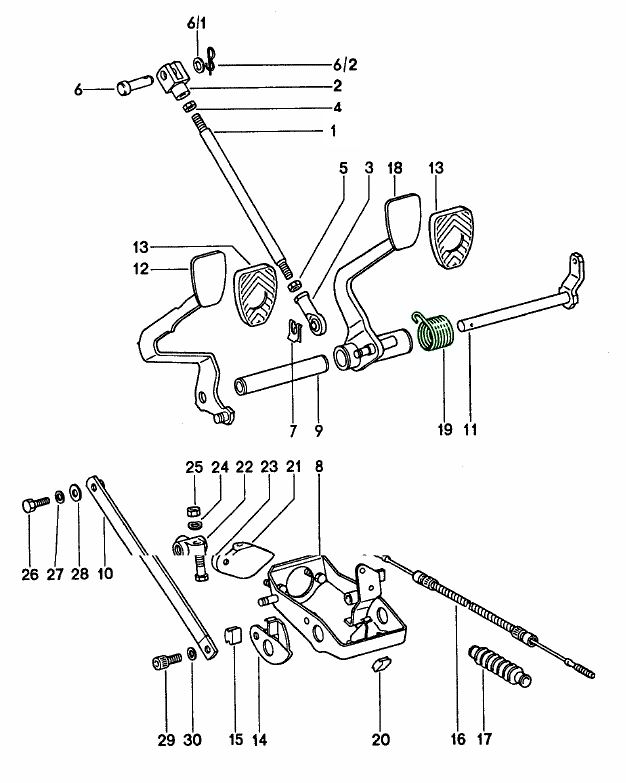 6/1
6/2
6
2
4
1
5
3
18
13
13
12
7
9
19
11
25
24
22
23
21
8
26
27
28
10
29
30
15
14
20
16
17