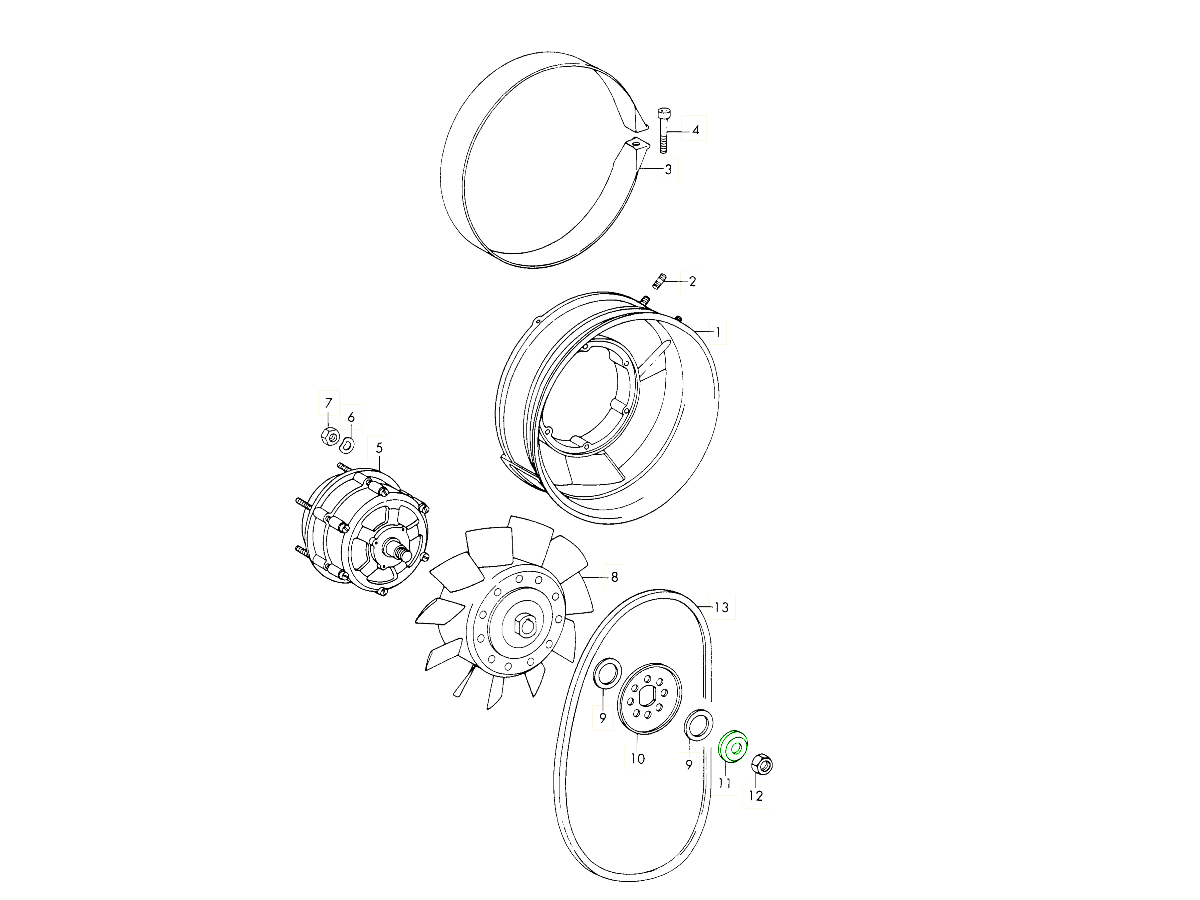 4
3
2
1
7
6
5
8
13
9
10
9
11
12