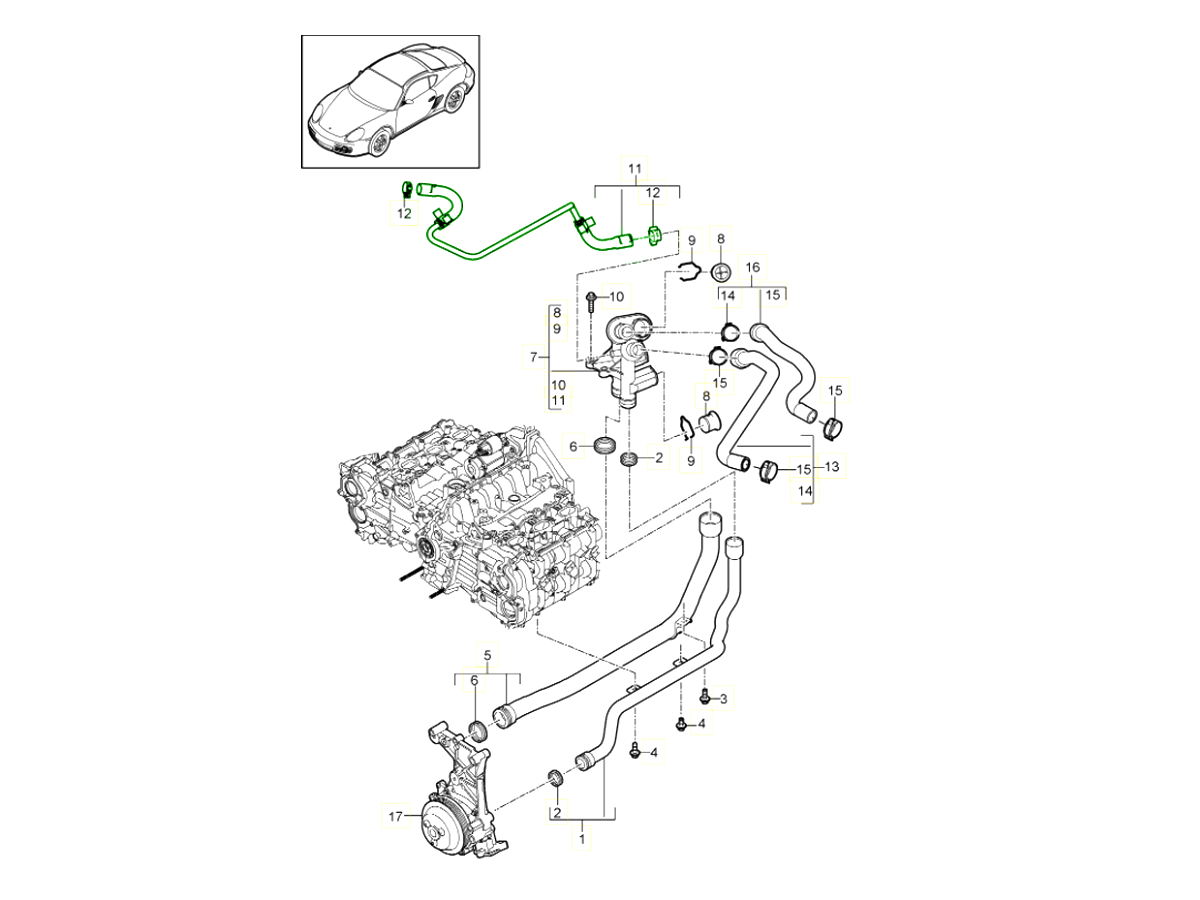 11
12
12
9
8
16
14
15
10
8
9
7
10
11
15
15
8
6
2
9
15
13
14
5
6
3
4
4
17
2
1