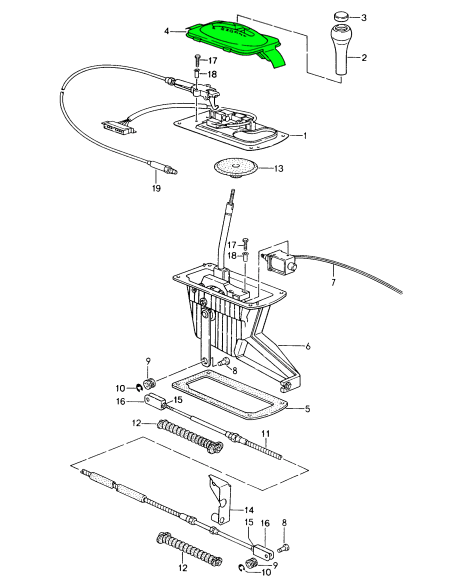 4
3
2
17
18
1
13
19
17
18
7
6
9
8
10
16
15
5
12
11
14
15
16
8
12
9
10