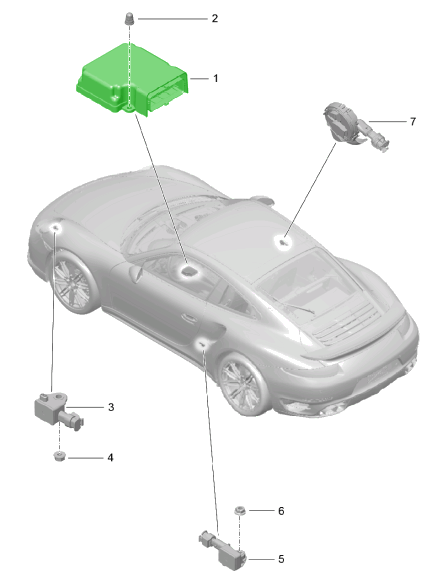 2
1
7
3
4
6
5