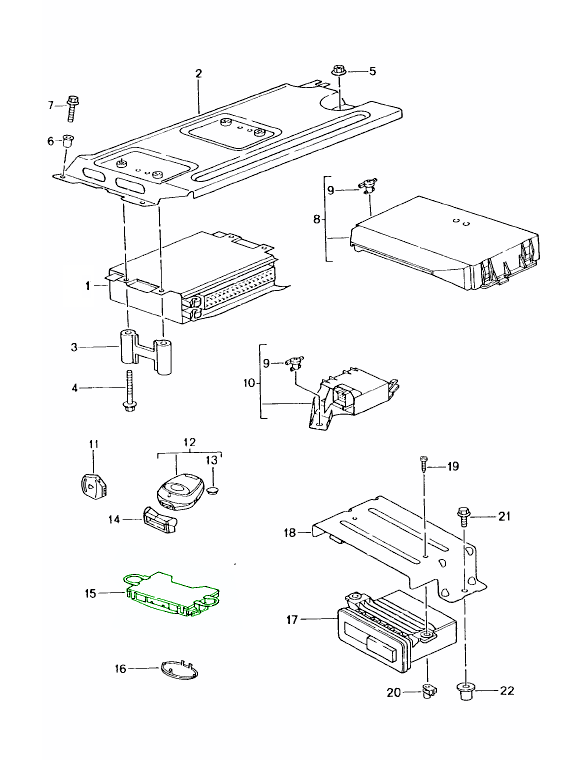 2
5
7
6
9
8
1
3
4
9
10
11
12
13
14
19
21
18
15
17
16
20
22