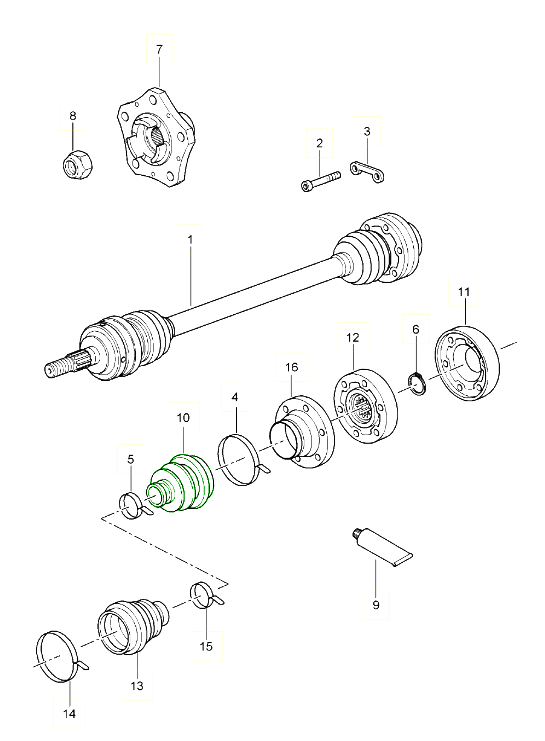 7
8
2
3
1
11
6
12
16
4
10
5
9
15
13
14