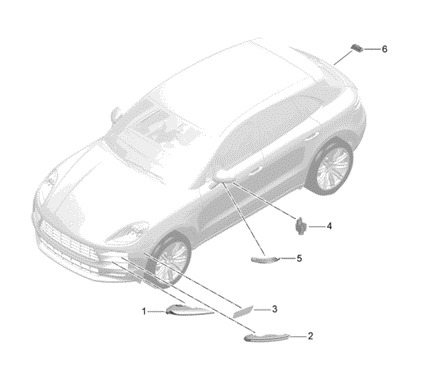 6
4
5
1
3
2