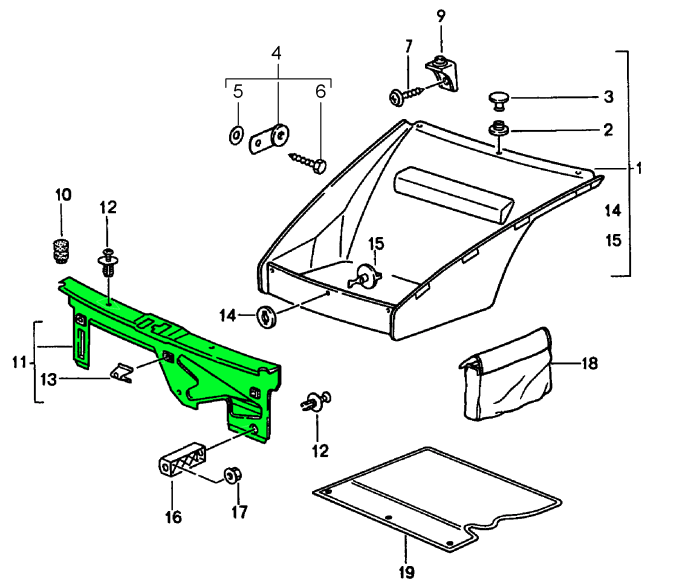 9
7
4
5
6
3
2
1
14
15
10
12
15
14
11
13
18
12
16
17
19