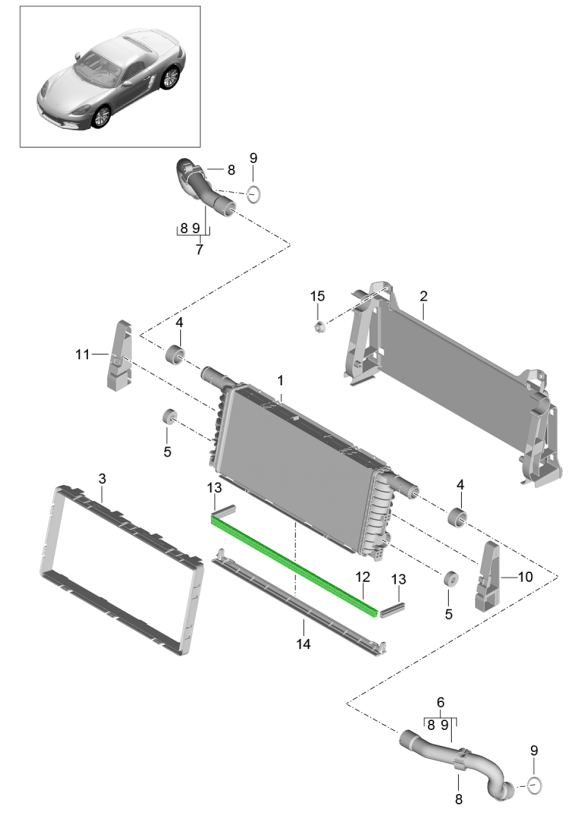 8
9
8 9
7
15
2
4
11
1
5
3
13
4
12
13
10
5
14
6
8 9
9
8