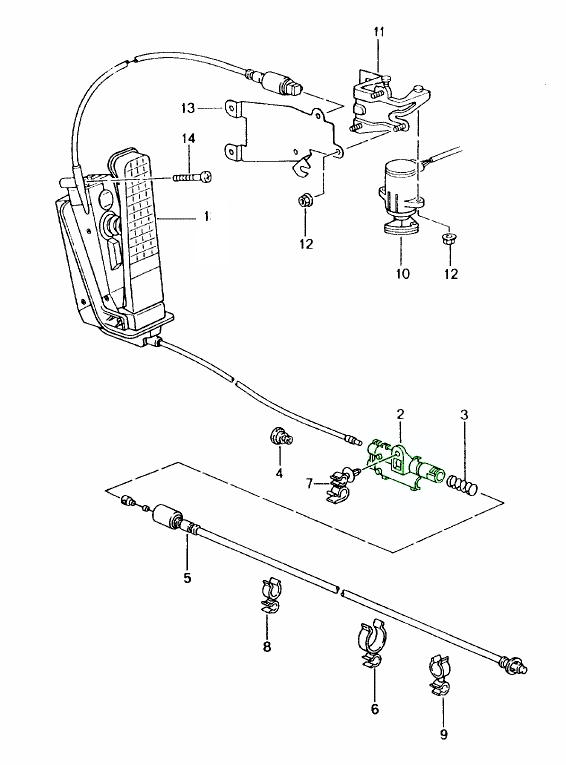 11
13
14
1
12
10
12
2
3
4
7
5
8
6
9