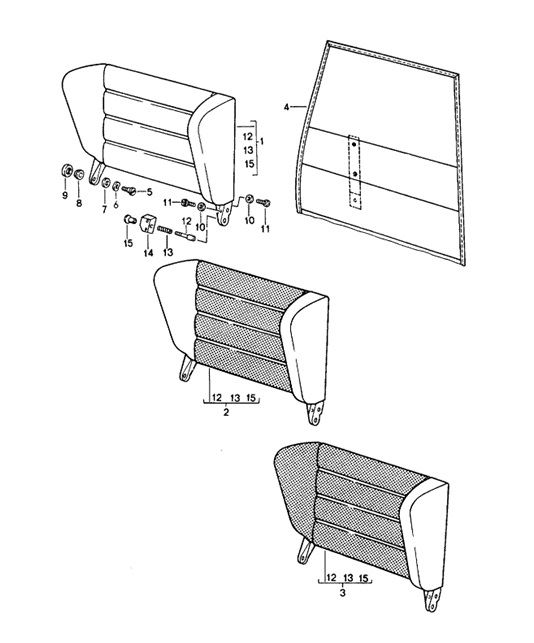 4
12
13
15
1
9
8
7
6
5
11
10
10
11
12
15
14
13
12 13 15
2
12 13 15
3